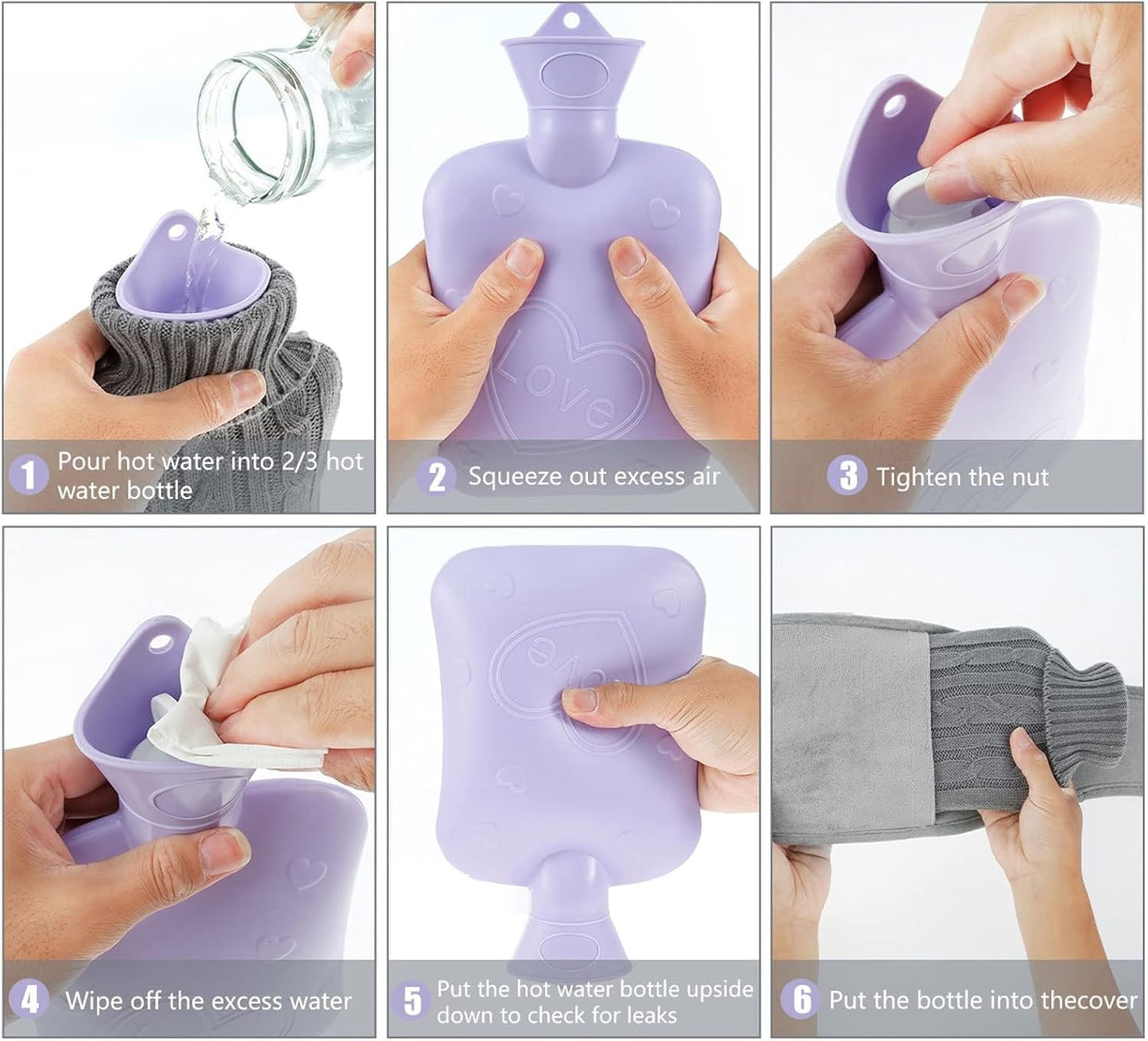 1 Pour hot water into 2/3 hot water bottle

Love

2 Squeeze out excess air

3 Tighten the nut

4 Wipe off the excess water

Love

5 Put the hot water bottle upside down to check for leaks

6 Put the bottle into thecover